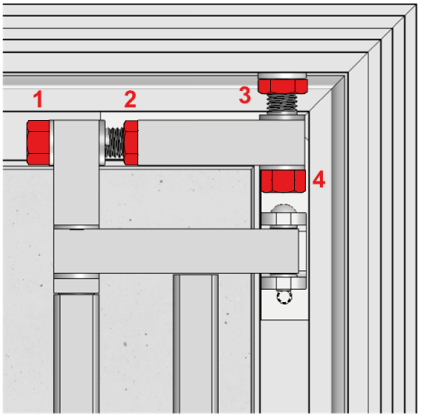 1
2
3
4