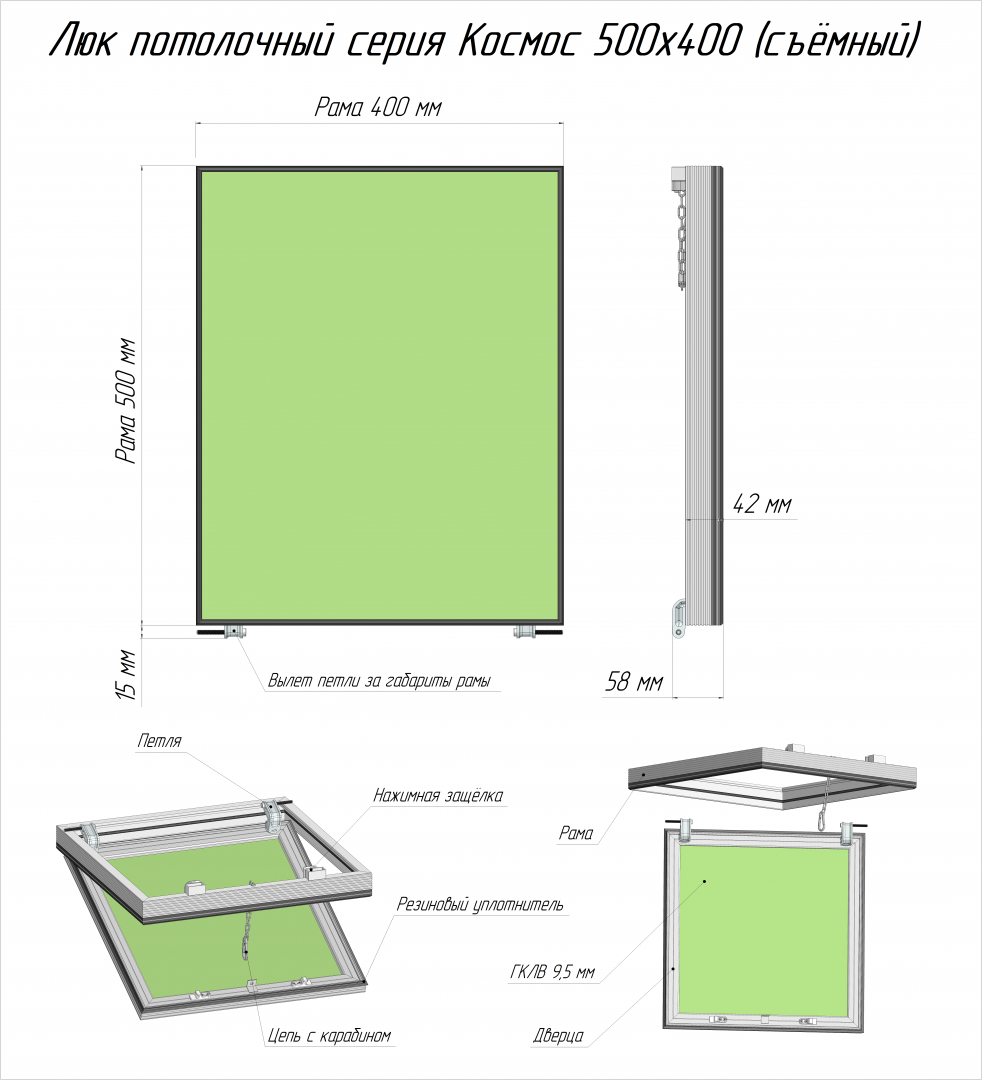 Люк потолочный серия Космос 500х400 (съёмный)

Рама 400 мм

Рама 500 мм

42 мм

15 мм

Вылет петли за габариты рамы

58 мм

Петля

Нажимная защёлка

Резиновый уплотнитель

Цепь с карабином

Рама

ГКЛВ 9,5 мм

Дверца