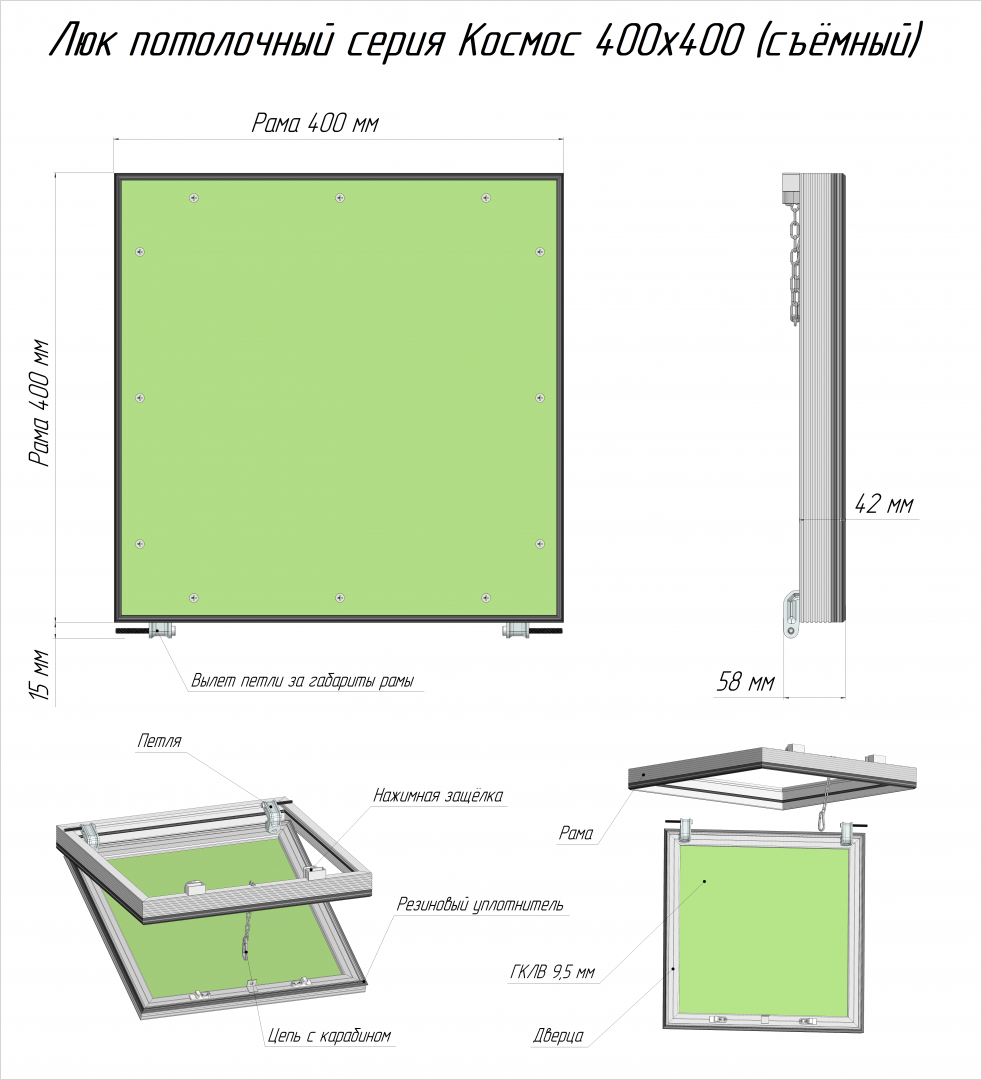 Люк потолочный серия Космос 400х400 (съёмный)

Рама 400 мм

Рама 400 мм

42 мм

15 мм

Вылет петли за габариты рамы

58 мм

Петля

Нажимная защёлка

Резиновый уплотнитель

Цепь с карабином

Рама

ГКЛВ 9,5 мм

Дверца