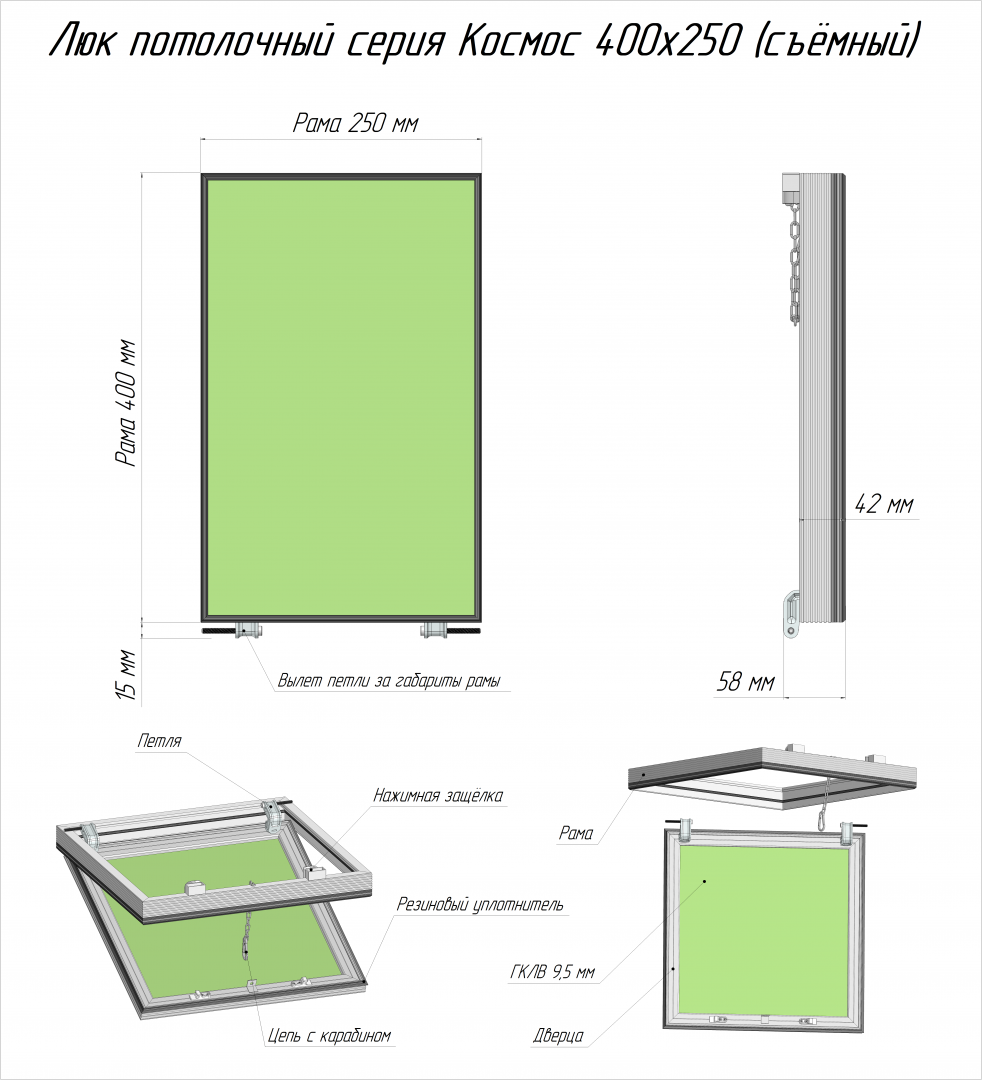 Люк потолочный серия Космос 400х250 (съёмный)

Рама 250 мм

Рама 400 мм

15 мм

Вылет петли за габариты рамы

42 мм

58 мм

Петля

Нажимная защёлка

Резиновый уплотнитель

Цепь с карабином

Рама

ГКЛВ 9,5 мм

Дверца