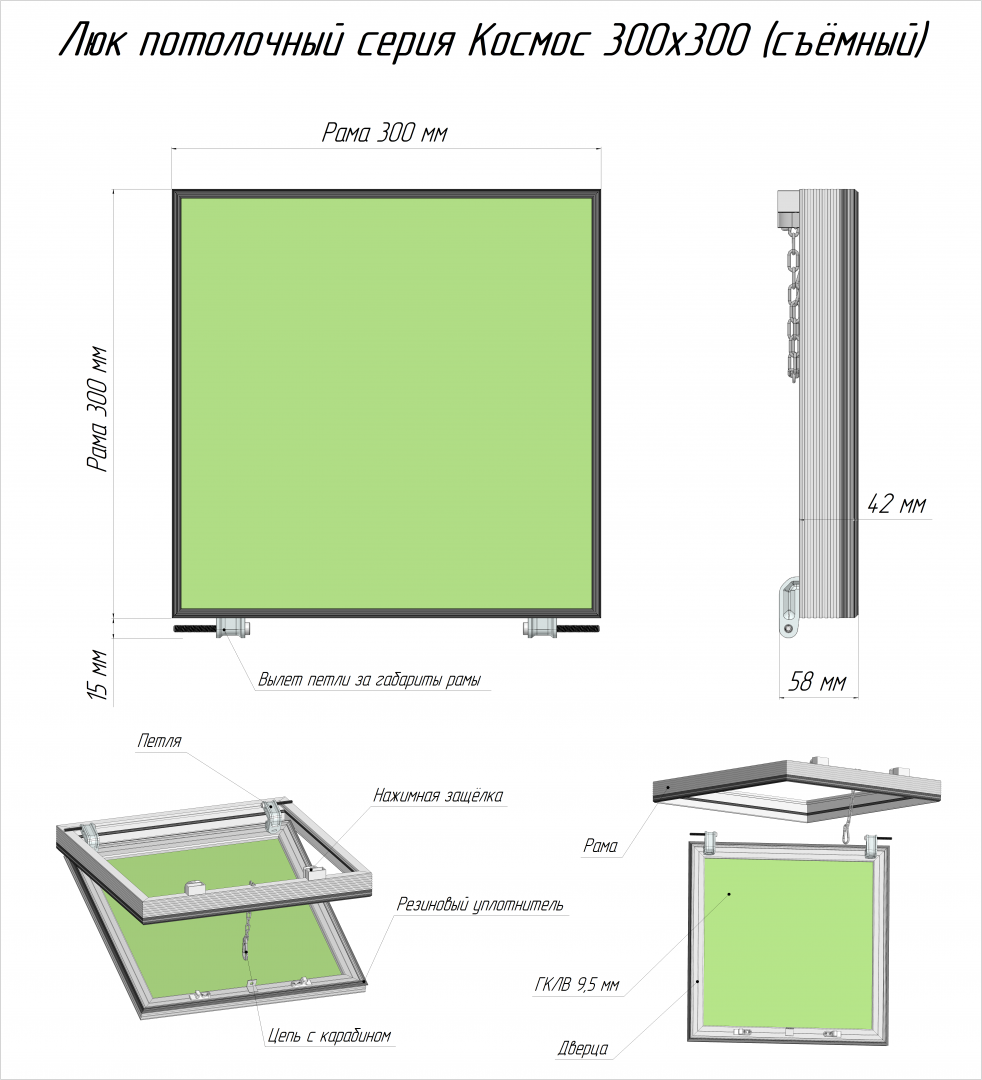 Люк потолочный серия Космос 300х300 (съёмный)

Рама 300 мм

Рама 300 мм

42 мм

15 мм

Вылет петли за габариты рамы

58 мм

Петля

Нажимная защёлка

Резиновый уплотнитель

Цепь с карабином

Рама

ГКЛВ 9,5 мм

Дверца