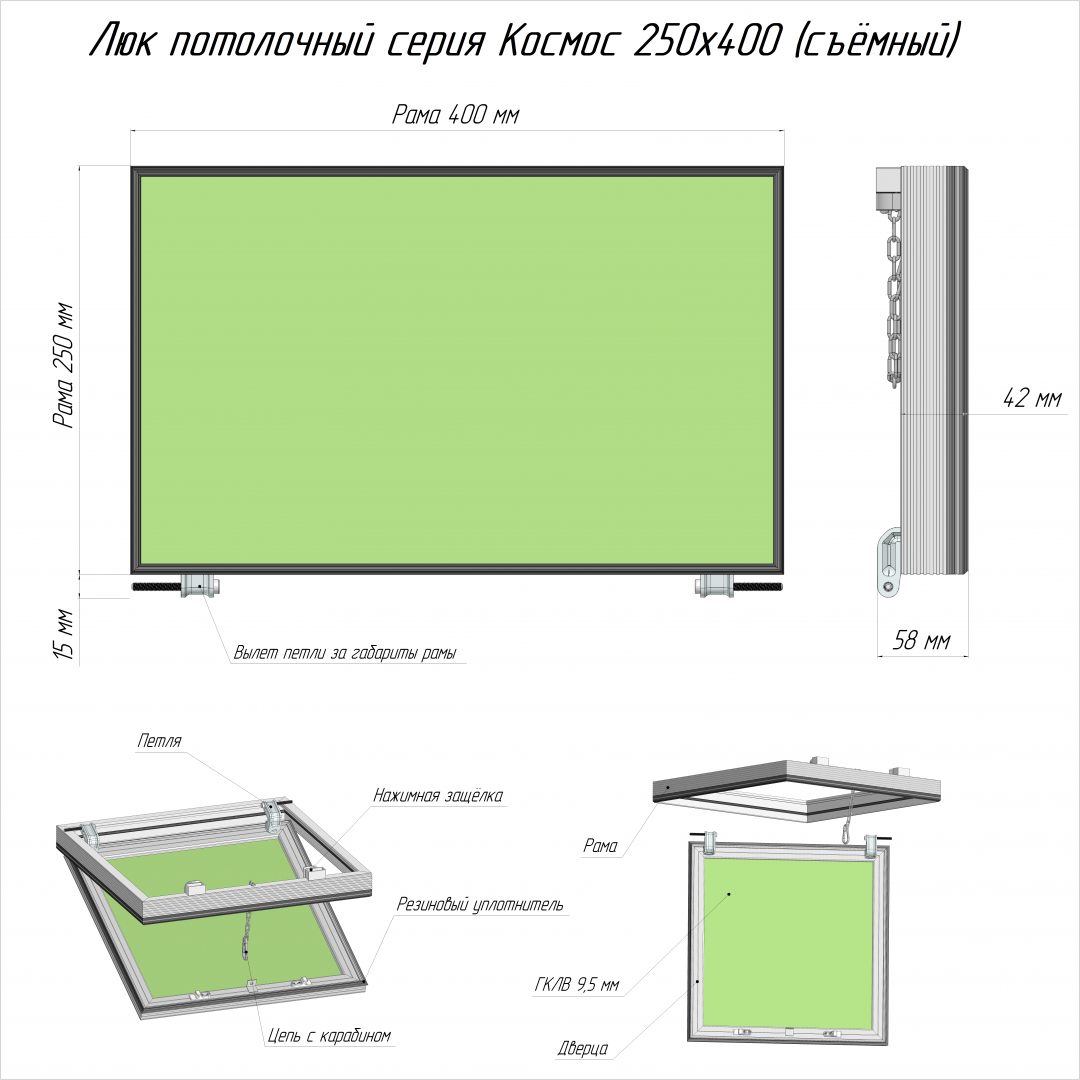 Люк потолочный серия Космос 250х400 (съёмный)

Рама 400 мм

Рама 250 мм

42 мм

15 мм

Вылет петли за габариты рамы

58 мм

Петля

Нажимная защёлка

Резиновый уплотнитель

Цепь с карабином

Рама

ГКЛВ 9,5 мм

Дверца