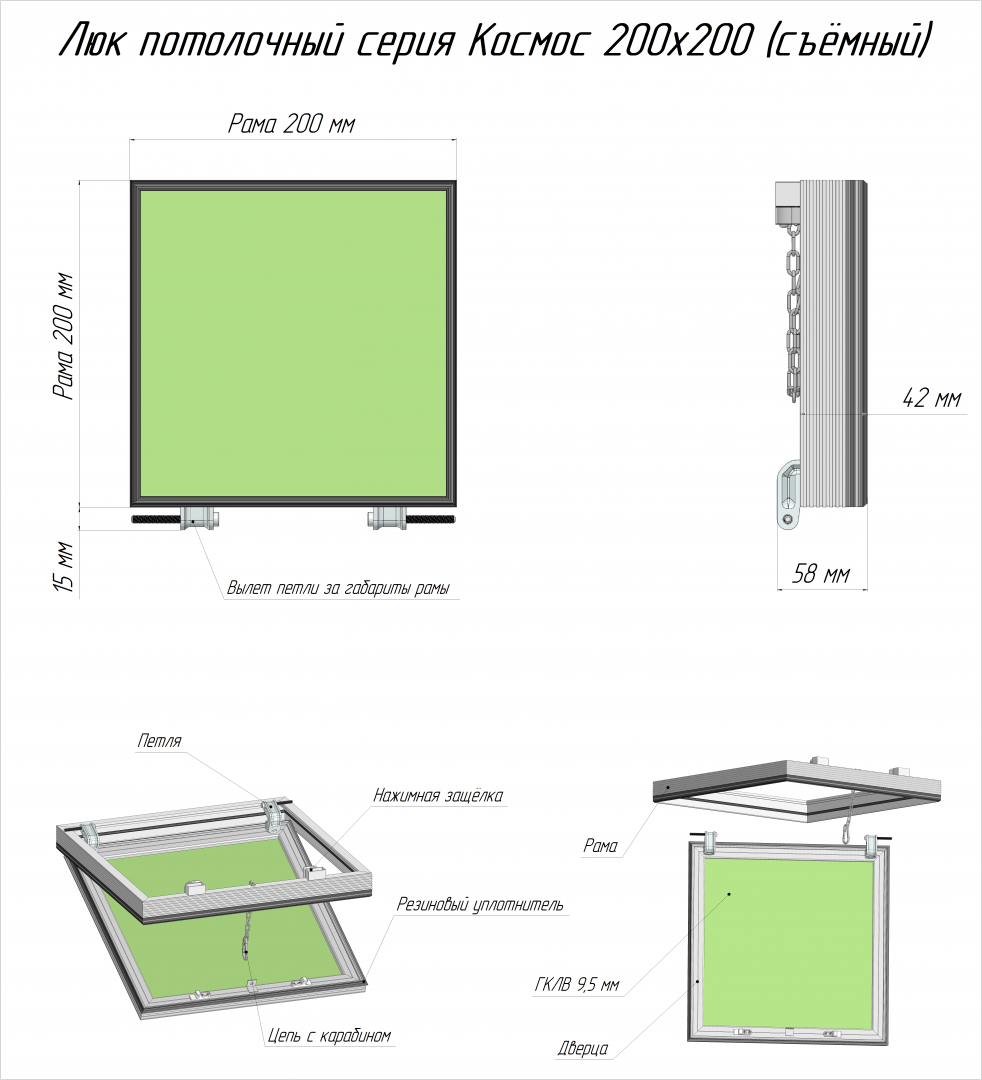 Люк потолочный серия Космос 200х200 (съёмный)

Рама 200 мм

Рама 200 мм

15 мм

Вылет петли за габариты рамы

42 мм

58 мм

Петля

Нажимная защёлка

Резиновый уплотнитель

Цепь с карабином

Рама

ГКЛВ 9,5 мм

Дверца