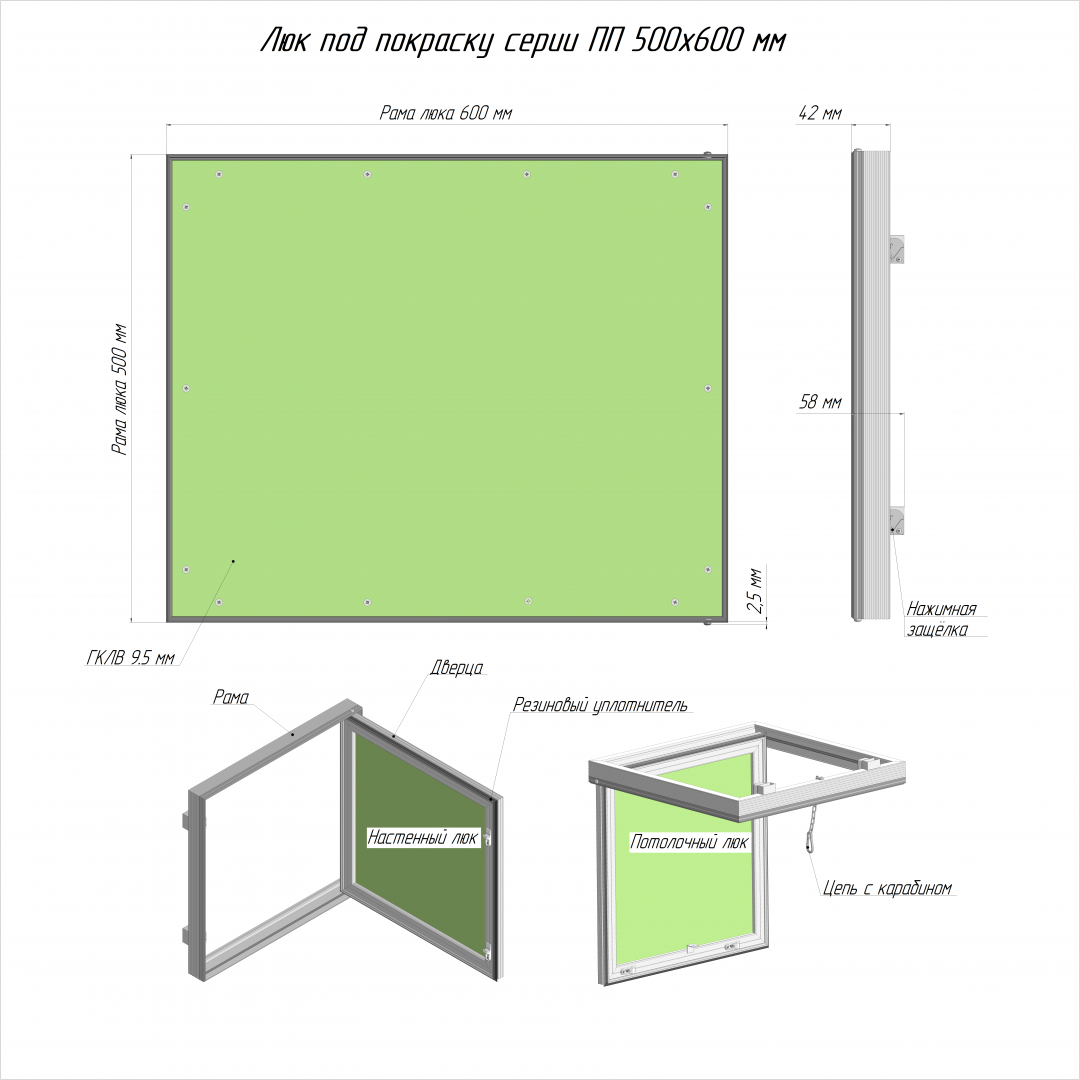 Люк под покраску серии ПП 500х600 мм

Рама люка 600 мм

42 мм

Рама люка 500 мм

58 мм

2,5 мм

Нажимная защёлка

ГКЛВ 9,5 мм

Рама

Дверца

Резиновый уплотнитель

Настенный люк

Потолочный люк

Цепь с карабином