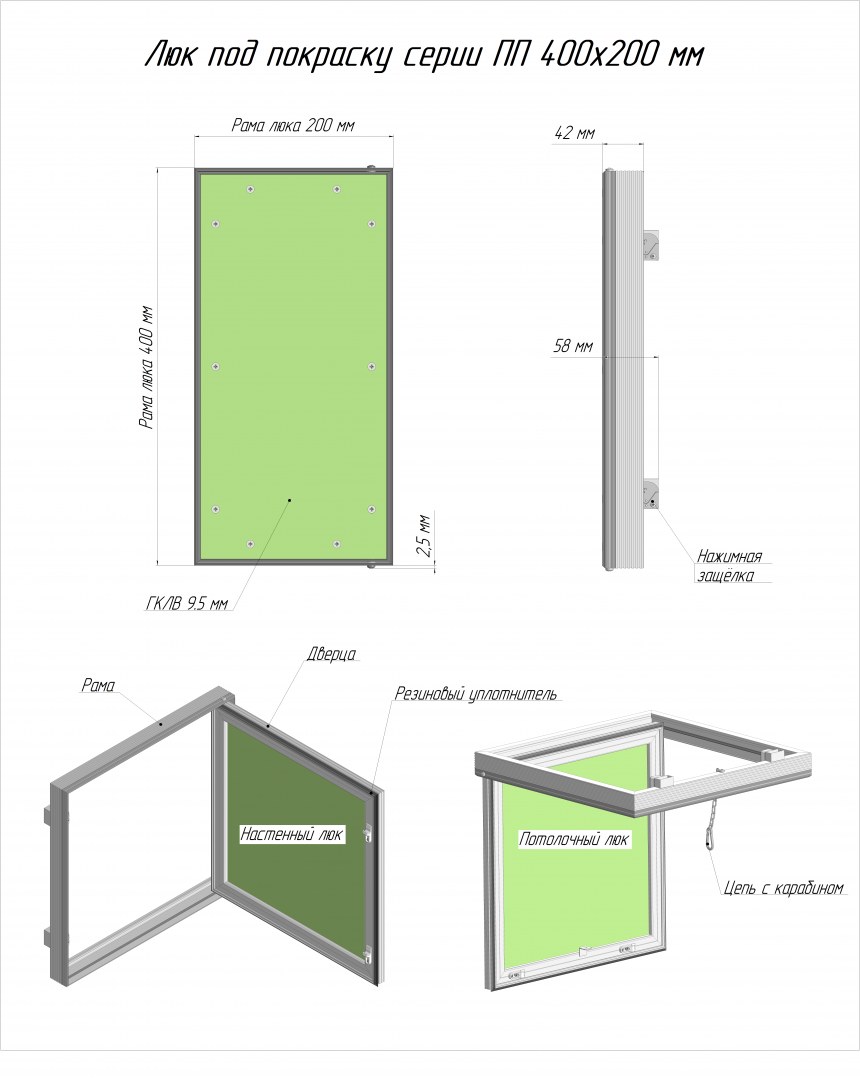 Люк под покраску серии ПП 400х200 мм

Рама люка 200 мм

Рама люка 400 мм

2,5 мм

ГКЛВ 9,5 мм

42 мм

58 мм

Нажимная защелка

Рама

Дверца

Резиновый уплотнитель

Настенный люк

Потолочный люк

Цепь с карабином