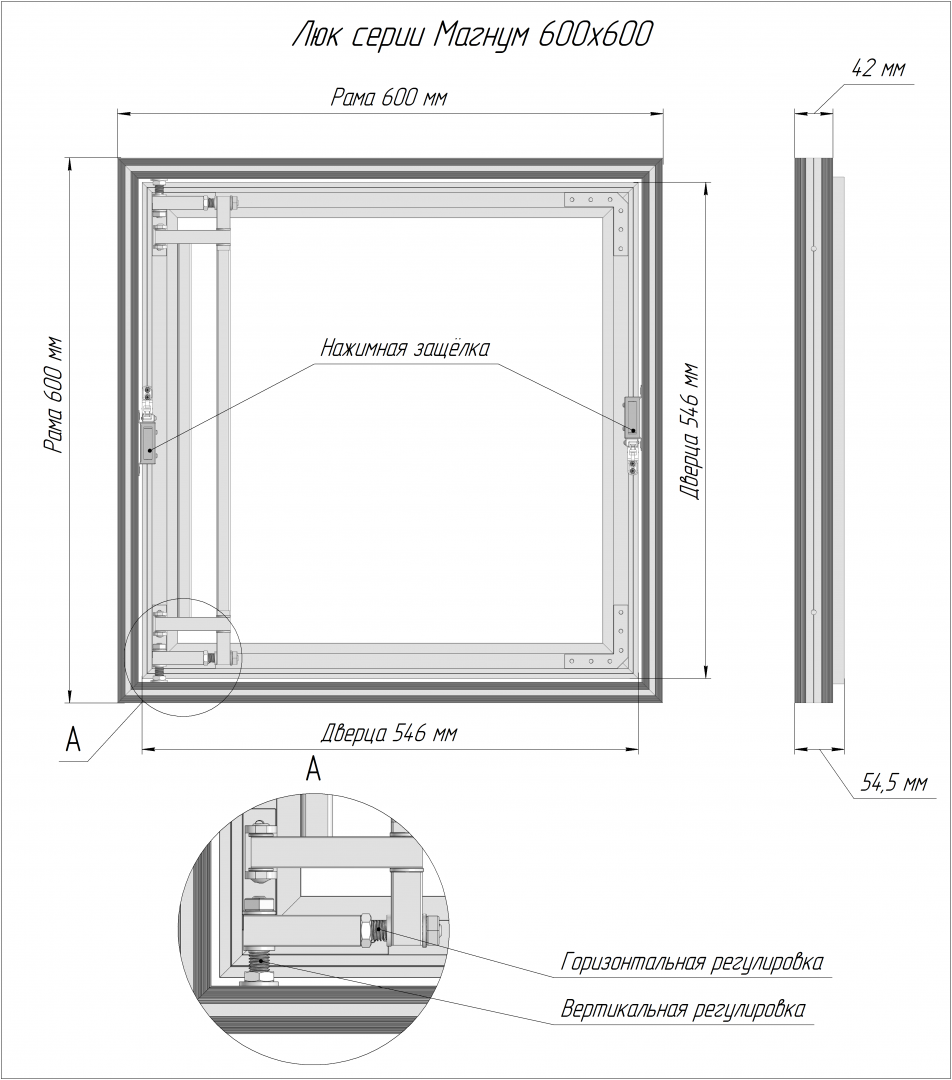 Люк серии Магнум 600х600

Рама 600 мм

42 мм

Рама 600 мм

Нажимная защёлка

Дверца 546 мм

A

Дверца 546 мм

54,5 мм

A

Горизонтальная регулировка

Вертикальная регулировка