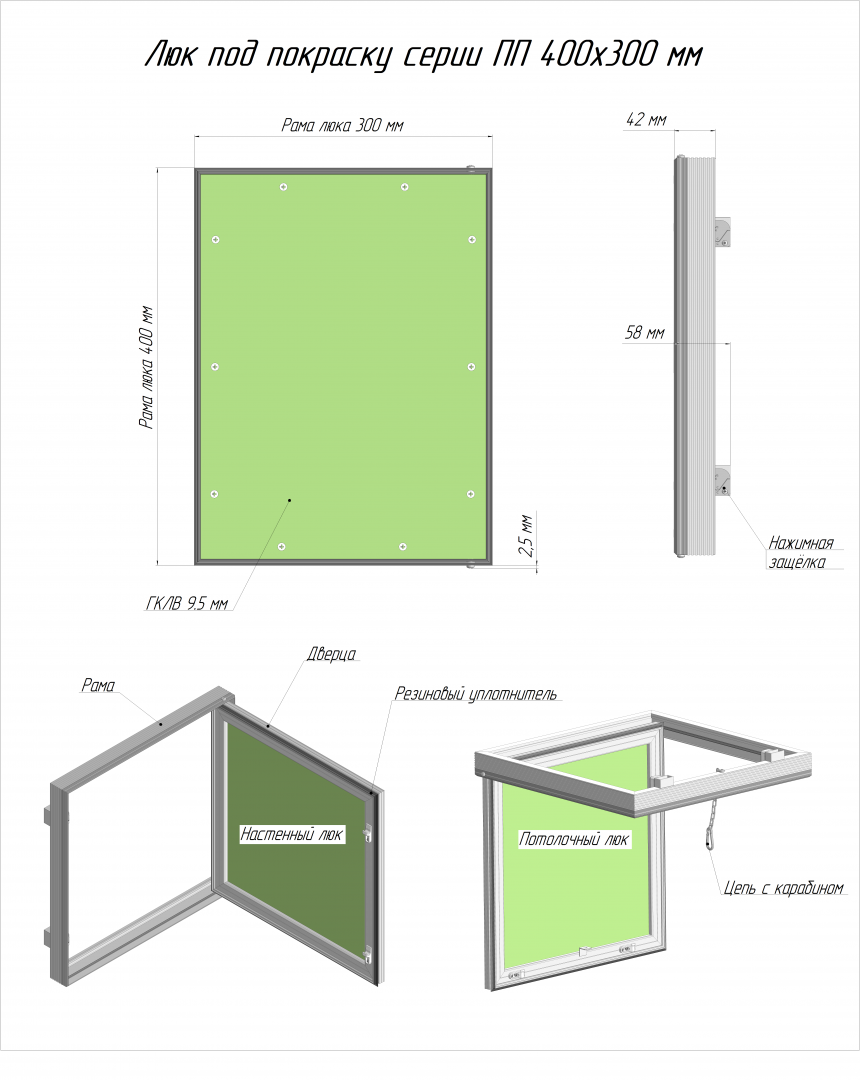 Люк под покраску серии ПП 400х300 мм

Рама люка 300 мм

42 мм

Рама люка 400 мм

58 мм

2,5 мм

Нажимная защёлка

ГКЛВ 9,5 мм

Рама

Дверца

Резиновый уплотнитель

Настенный люк

Потолочный люк

Цепь с карабином