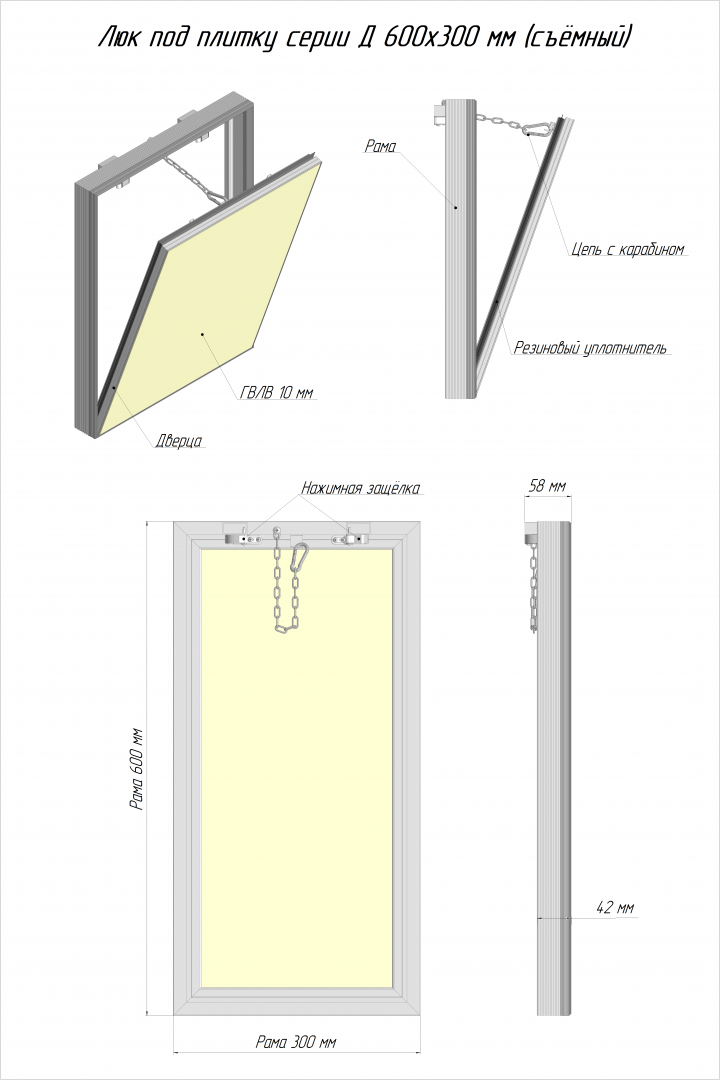 Люк под плитку серии Д 600х300 мм (съёмный)

Рама

Цепь с карабином

Резиновый уплотнитель

ГВЛВ 10 мм

Дверца

Нажимная защёлка

58 мм

Рама 600 мм

42 мм

Рама 300 мм