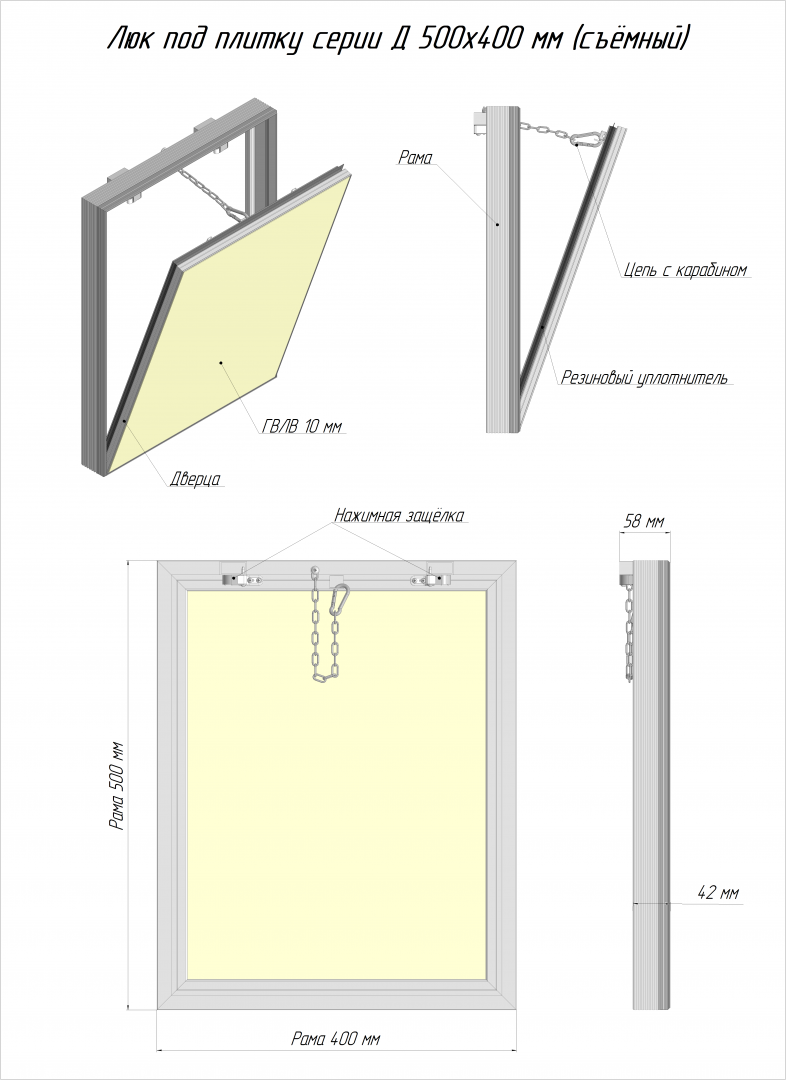 Люк под плитку серии Д 500х400 мм (съёмный)

Рама

Цепь с карабином

Резиновый уплотнитель

ГВЛВ 10 мм

Дверца

Нажимная защёлка

58 мм

Рама 500 мм

42 мм

Рама 400 мм