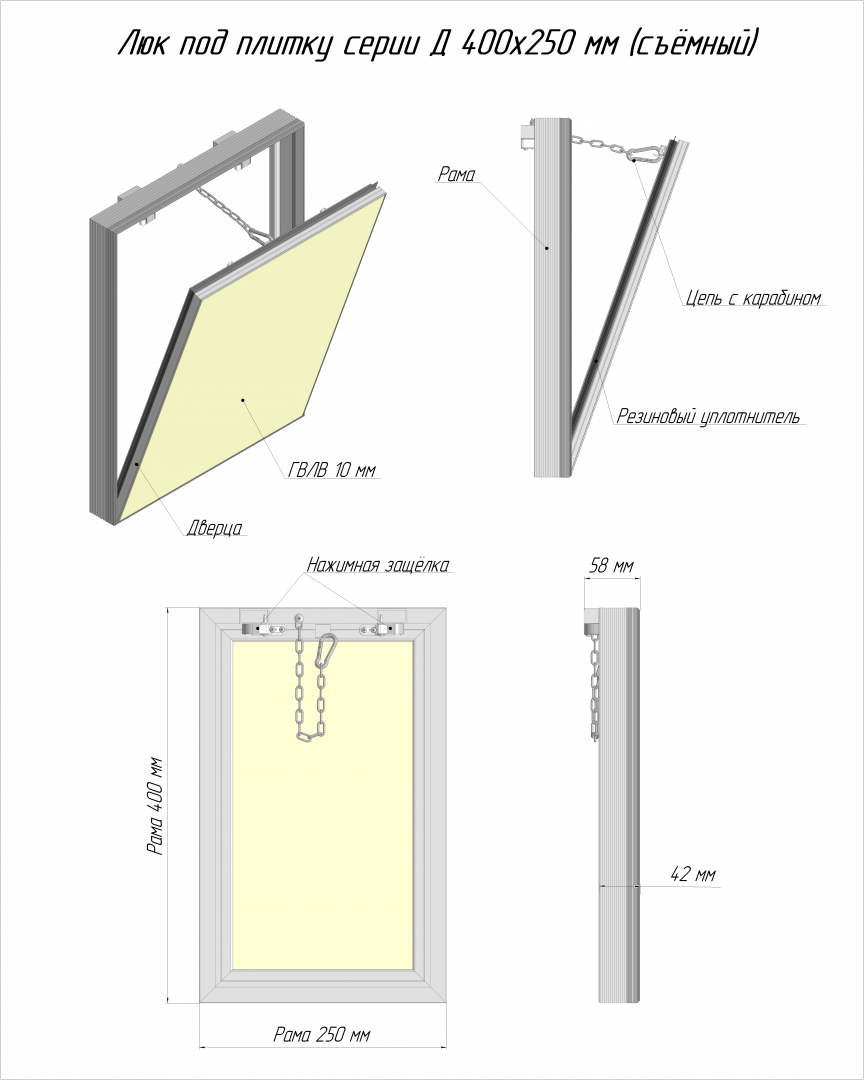 Люк под плитку серии Д 400х250 мм (съёмный)

Рама

Цепь с карабином

Резиновый уплотнитель

ГВЛВ 10 мм

Дверца

Нажимная защёлка

58 мм

Рама 400 мм

42 мм

Рама 250 мм